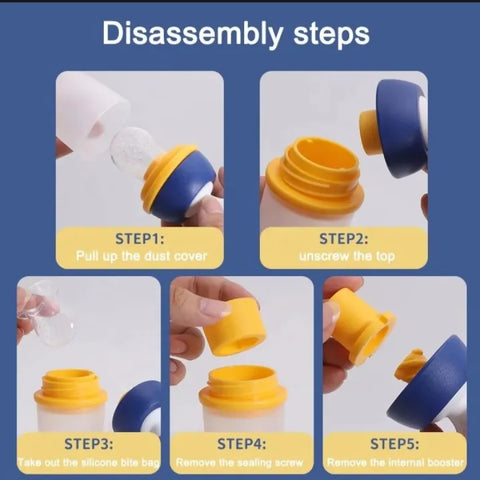 Disassembly steps

STEP1:
Pull up the dust cover

STEP2:
unscrew the top

STEP3:
Take out the silicone bite bag

STEP4:
Remove the sealing screw

STEP5:
Remove the internal booster